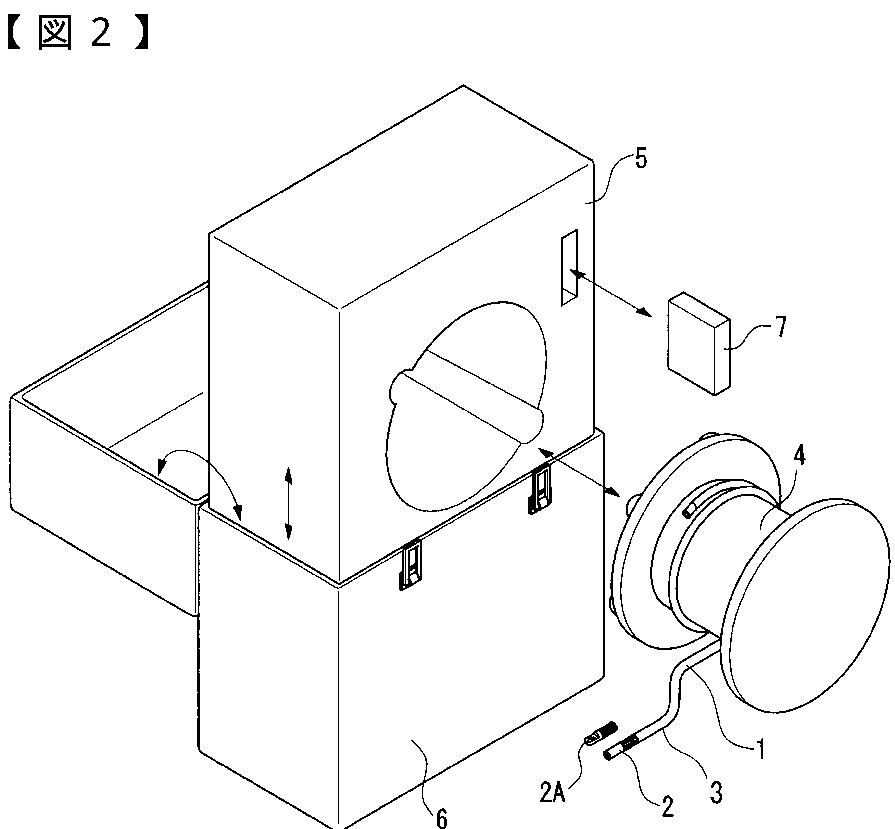 【図２】

5

7

4

1

3

2

2A

6